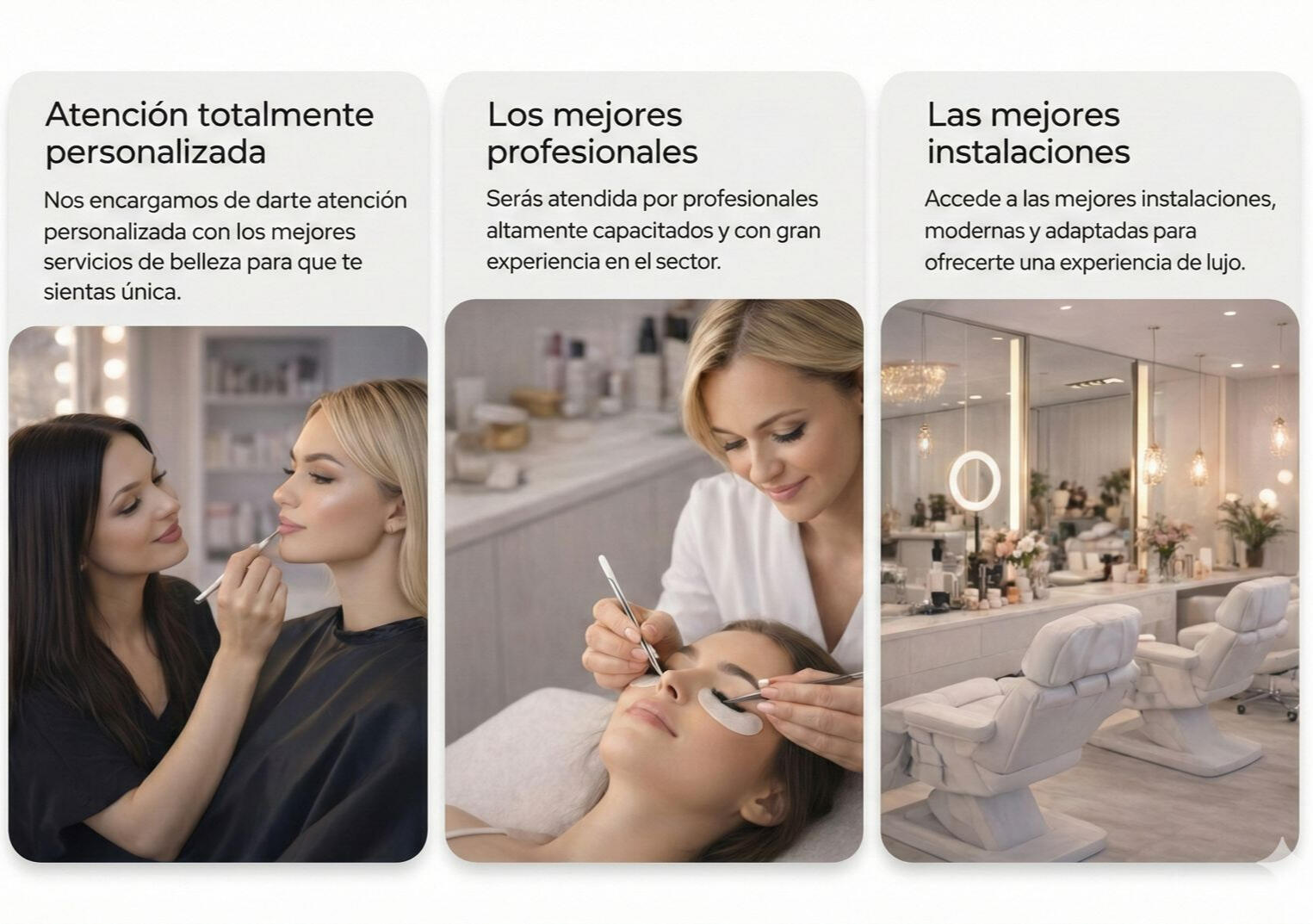 Atención totalmente personalizada

Nos encargamos de darte atención personalizada con los mejores servicios de belleza para que te sientas única.

Los mejores profesionales

Serás atendida por profesionales altamente capacitados y con gran experiencia en el sector.

Las mejores instalaciones

Accede a las mejores instalaciones, modernas y adaptadas para ofrecerte una experiencia de lujo.